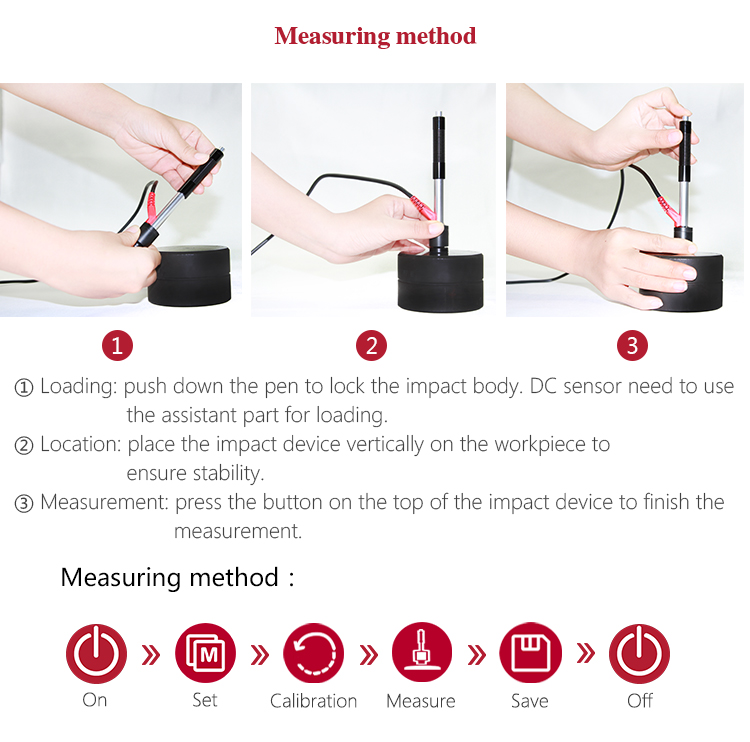 Measuring method

1

2

3

① Loading: push down the pen to lock the impact body. DC sensor need to use the assistant part for loading.

② Location: place the impact device vertically on the workpiece to ensure stability.

③ Measurement: press the button on the top of the impact device to finish the measurement.

Measuring method：

M

On » Set » Calibration » Measure » Save » Off